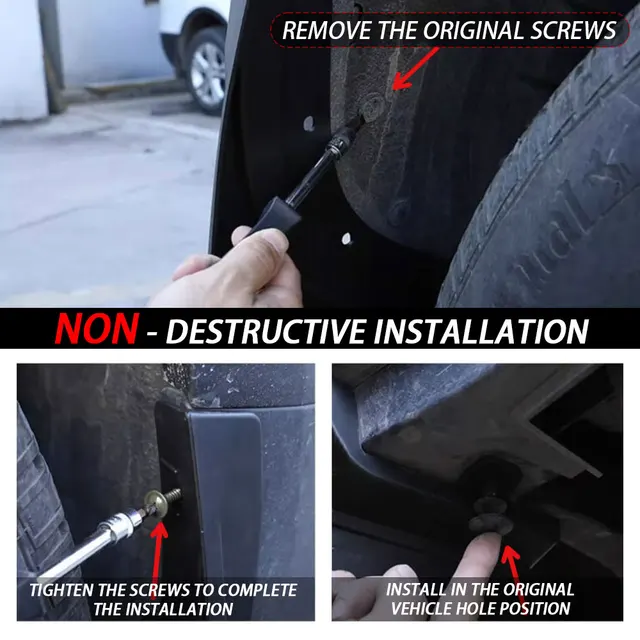 REMOVE THE ORIGINAL SCREWS

NON - DESTRUCTIVE INSTALLATION

TIGHTEN THE SCREWS TO COMPLETE THE INSTALLATION

INSTALL IN THE ORIGINAL VEHICLE HOLE POSITION