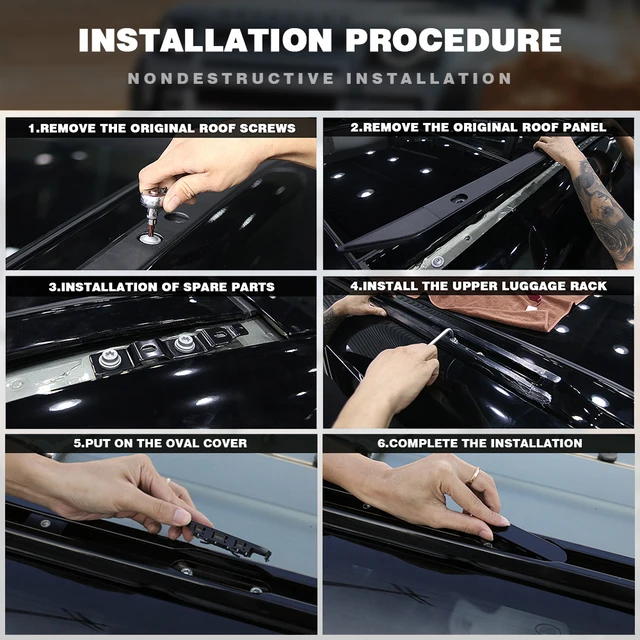 INSTALLATION PROCEDURE

NONDESTRUCTIVE INSTALLATION

1.REMOVE THE ORIGINAL ROOF SCREWS

2.REMOVE THE ORIGINAL ROOF PANEL

3.INSTALLATION OF SPARE PARTS

4.INSTALL THE UPPER LUGGAGE RACK

5.PUT ON THE OVAL COVER

6.COMPLETE THE INSTALLATION