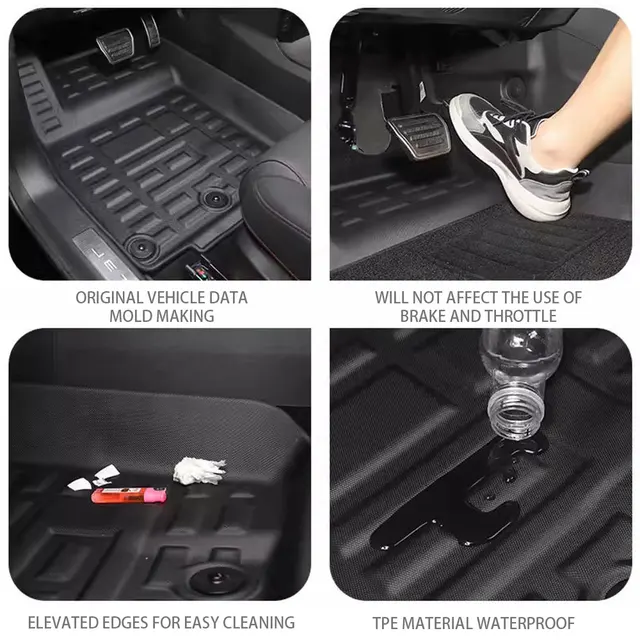 ORIGINAL VEHICLE DATA MOLD MAKING

WILL NOT AFFECT THE USE OF BRAKE AND THROTTLE

ELEVATED EDGES FOR EASY CLEANING

TPE MATERIAL WATERPROOF